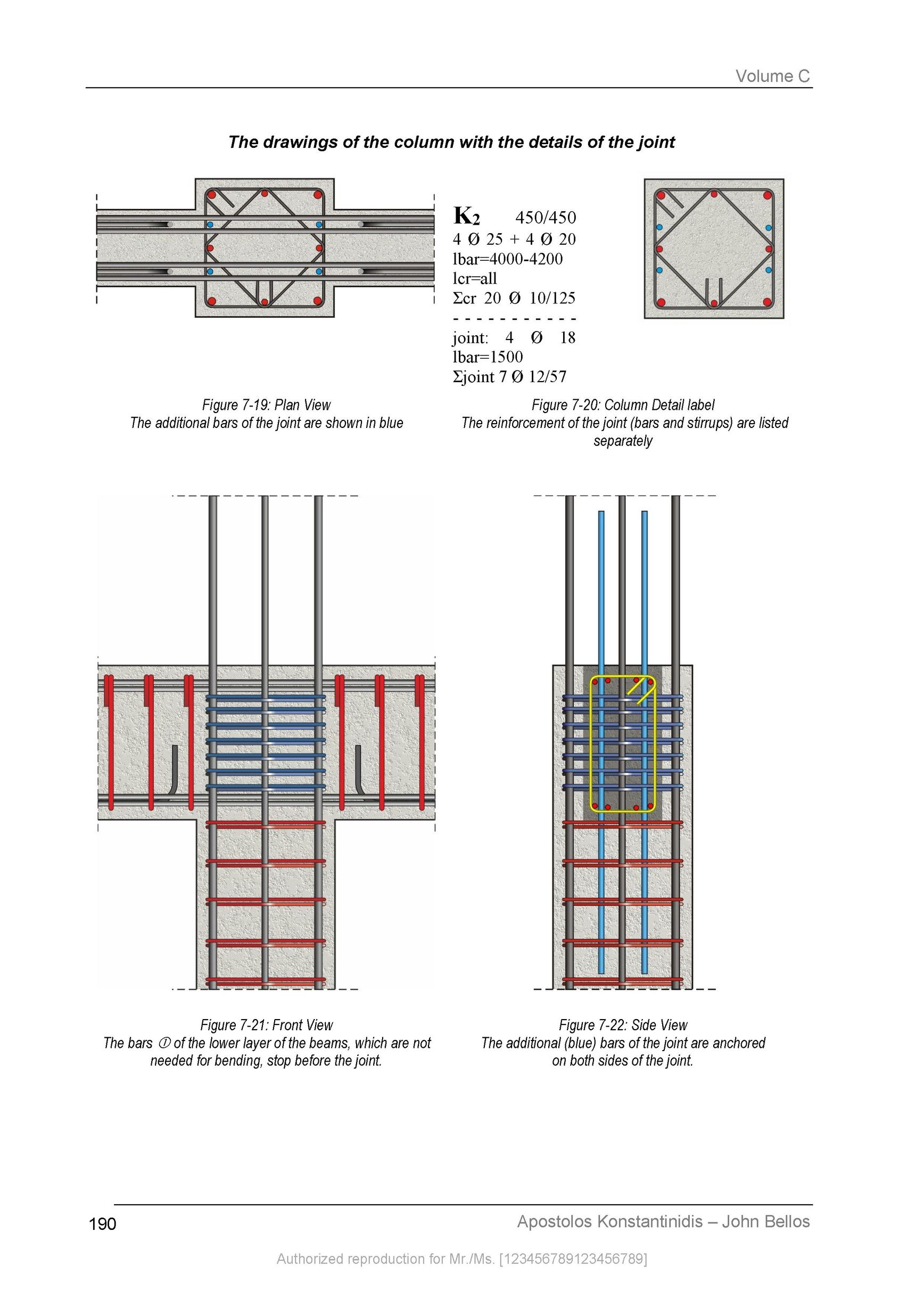 Volume C

The drawings of the column with the details of the joint

K2 450/450
4 Ø 25 + 4 Ø 20
lbar=4000-4200
lcr=all
Σcr 20 Ø 10/125
- - - - - - - - - - -
joint: 4 Ø 18
lbar=1500
Σjoint 7 Ø 12/57

Figure 7-19: Plan View
The additional bars of the joint are shown in blue

Figure 7-20: Column Detail label
The reinforcement of the joint (bars and stirrups) are listed separately

Figure 7-21: Front View
The bars ① of the lower layer of the beams, which are not needed for bending, stop before the joint.

Figure 7-22: Side View
The additional (blue) bars of the joint are anchored on both sides of the joint.

190

Apostolos Konstantinidis – John Bellos

Authorized reproduction for Mr./Ms. [123456789123456789]